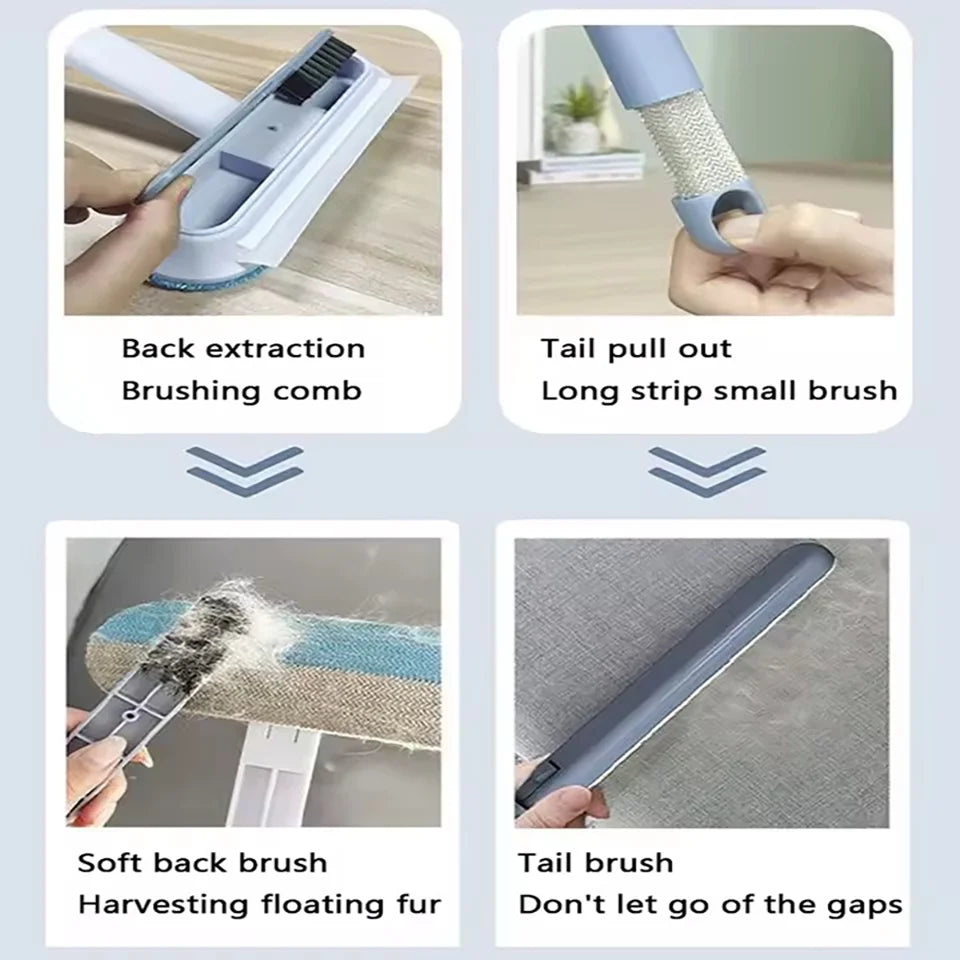 Back extraction
Brushing comb

Tail pull out
Long strip small brush

Soft back brush
Harvesting floating fur

Tail brush
Don't let go of the gaps