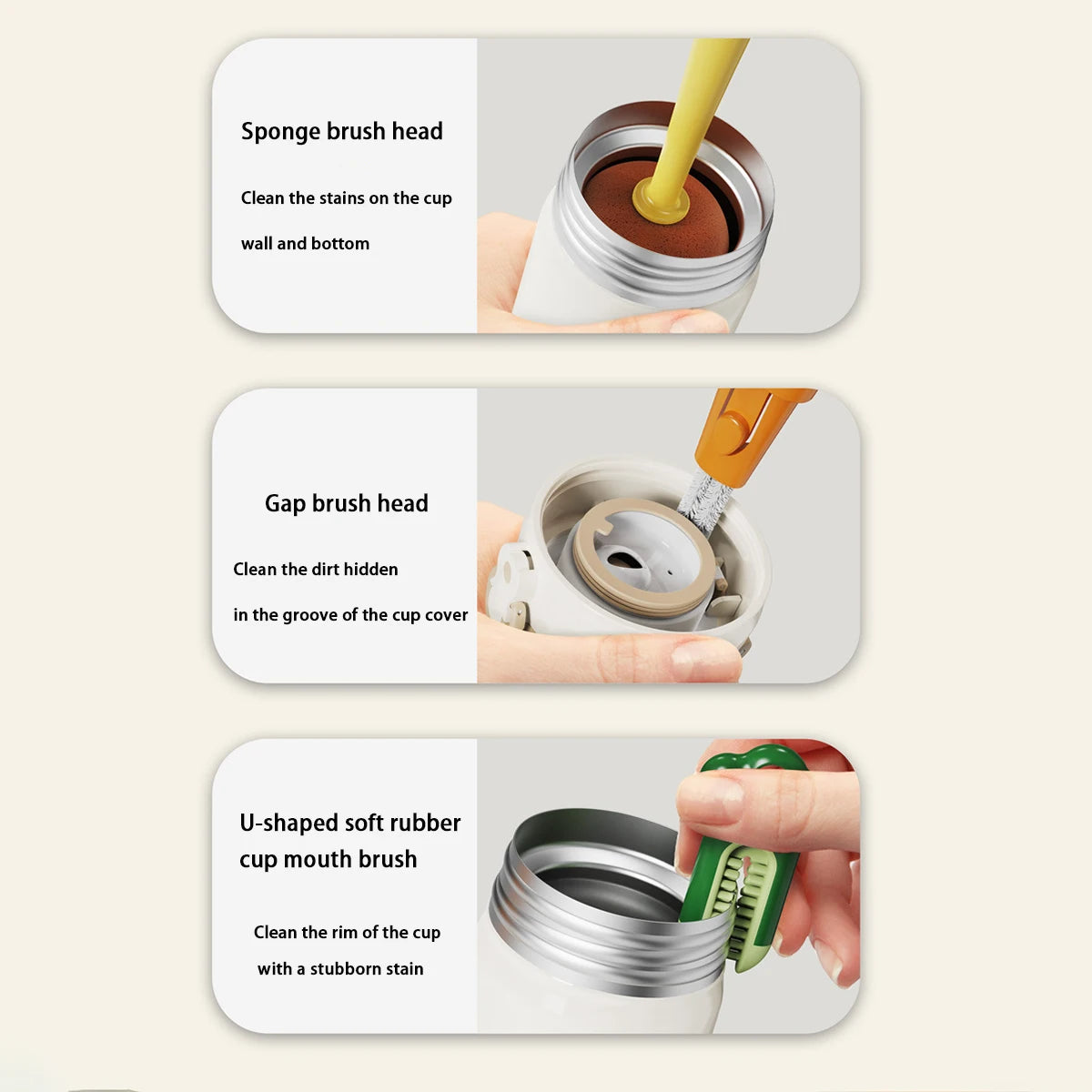 Sponge brush head

Clean the stains on the cup wall and bottom

Gap brush head

Clean the dirt hidden in the groove of the cup cover

U-shaped soft rubber cup mouth brush

Clean the rim of the cup with a stubborn stain